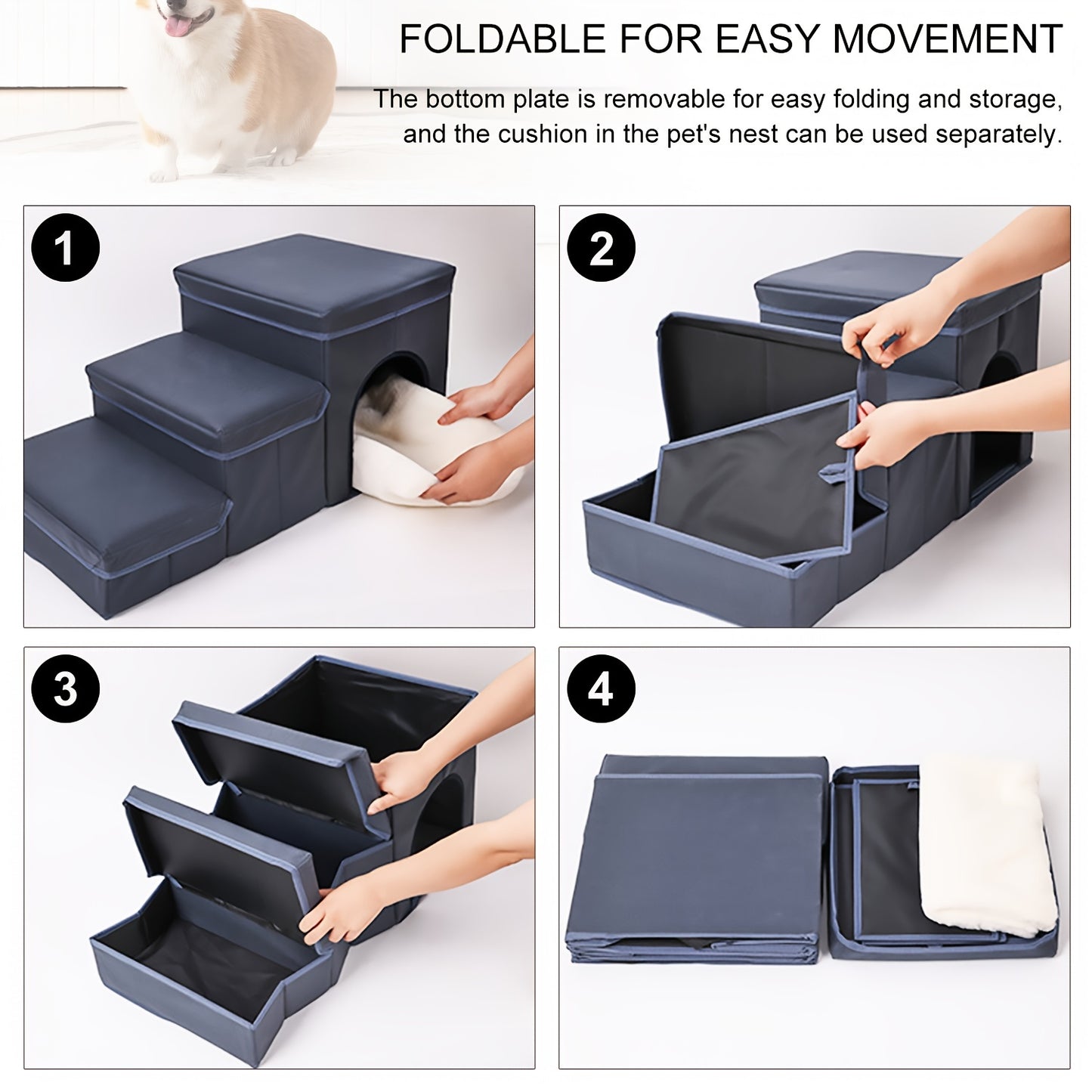 FOLDABLE FOR EASY MOVEMENT

The bottom plate is removable for easy folding and storage, and the cushion in the pet's nest can be used separately.

1

2

3

4