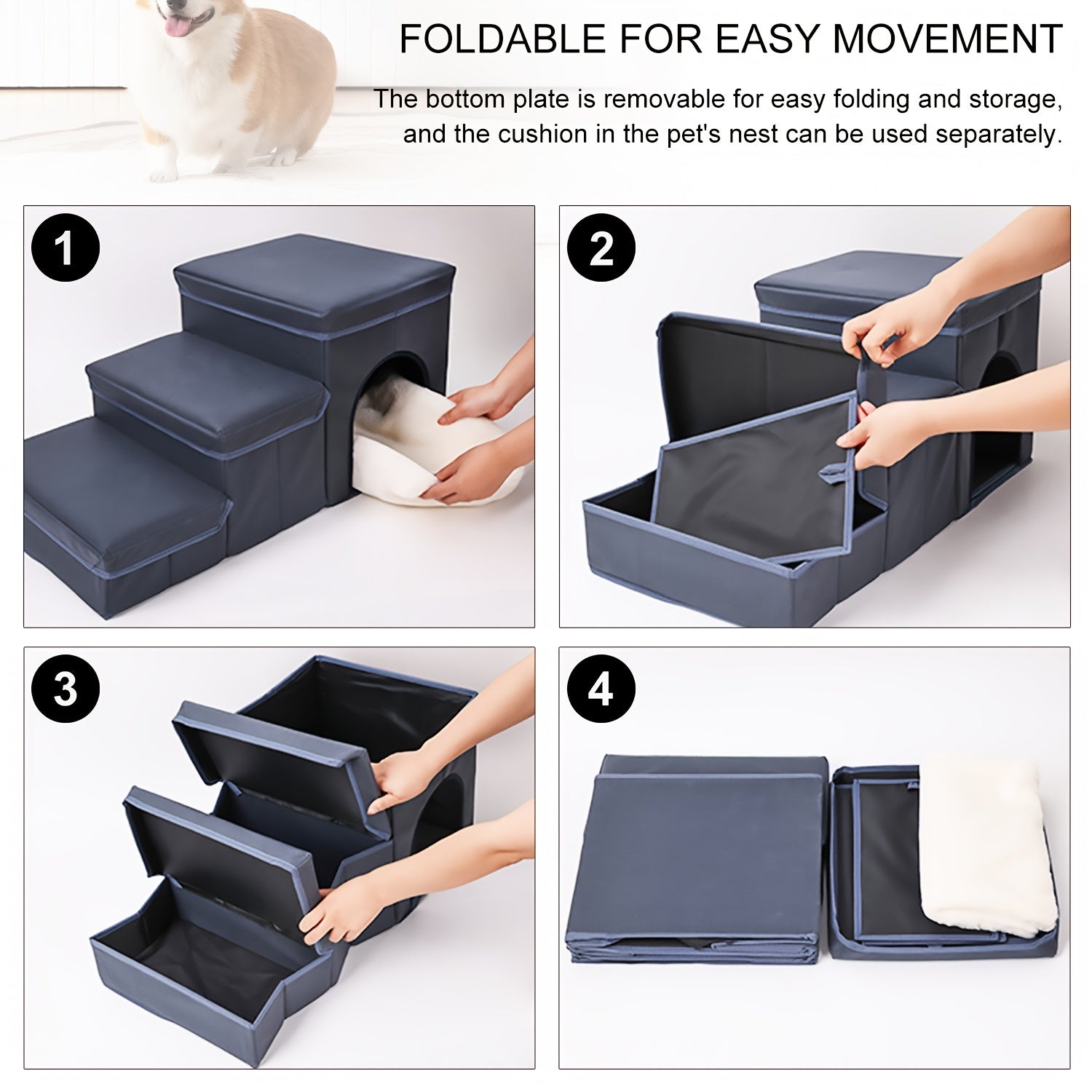 FOLDABLE FOR EASY MOVEMENT

The bottom plate is removable for easy folding and storage, and the cushion in the pet's nest can be used separately.

1

2

3

4