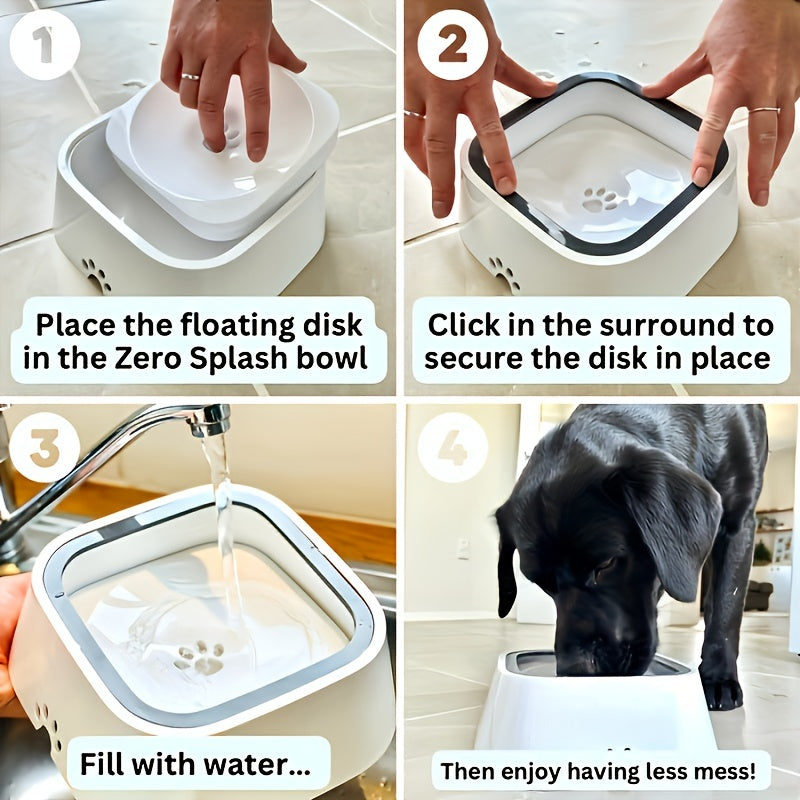 1

Place the floating disk in the Zero Splash bowl

2

Click in the surround to secure the disk in place

3

Fill with water...

4

Then enjoy having less mess!