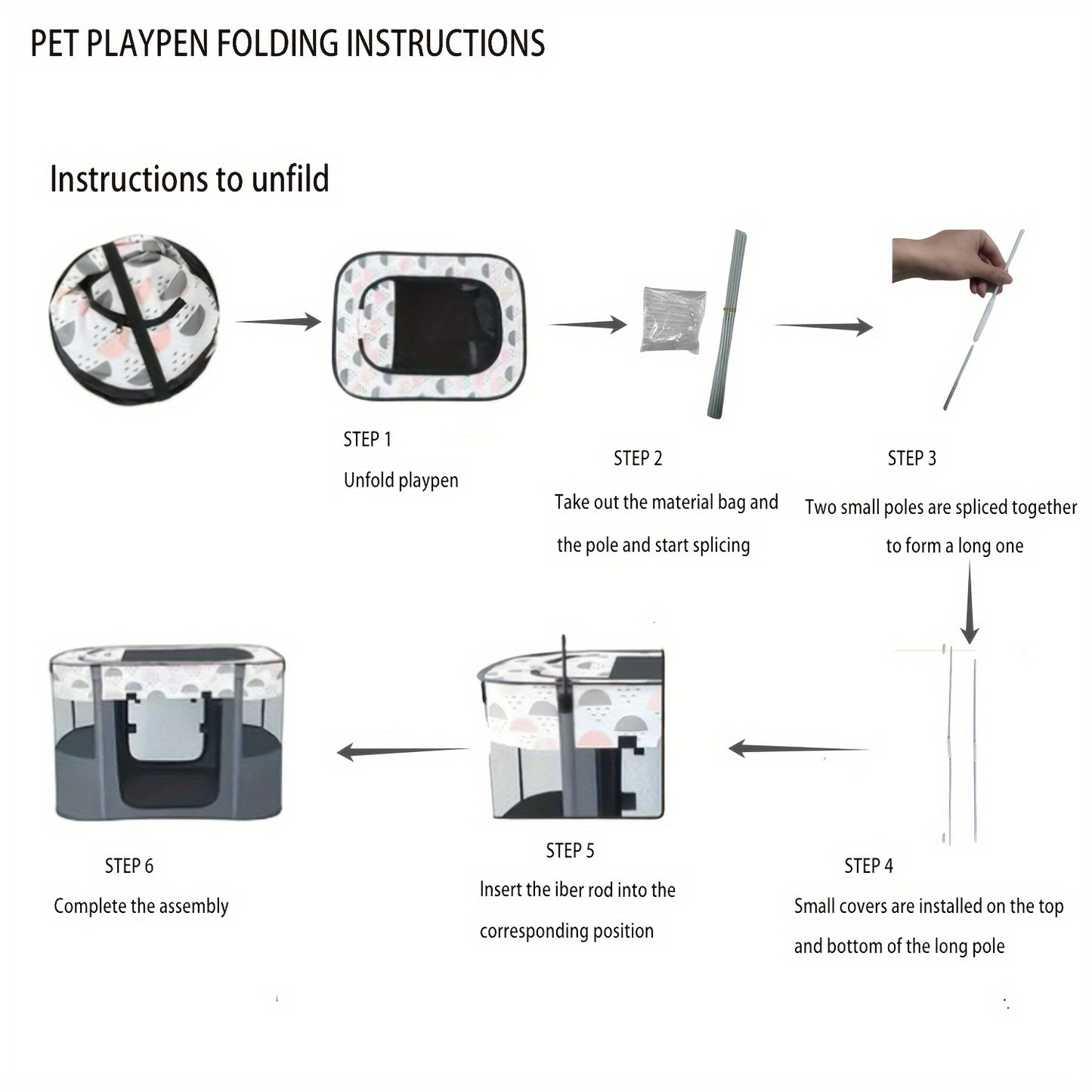 PET PLAYPEN FOLDING INSTRUCTIONS

Instructions to unfild

STEP 1
Unfold playpen

STEP 2
Take out the material bag and the pole and start splicing

STEP 3
Two small poles are spliced together to form a long one

STEP 4
Small covers are installed on the top and bottom of the long pole

STEP 5
Insert the iber rod into the corresponding position

STEP 6
Complete the assembly