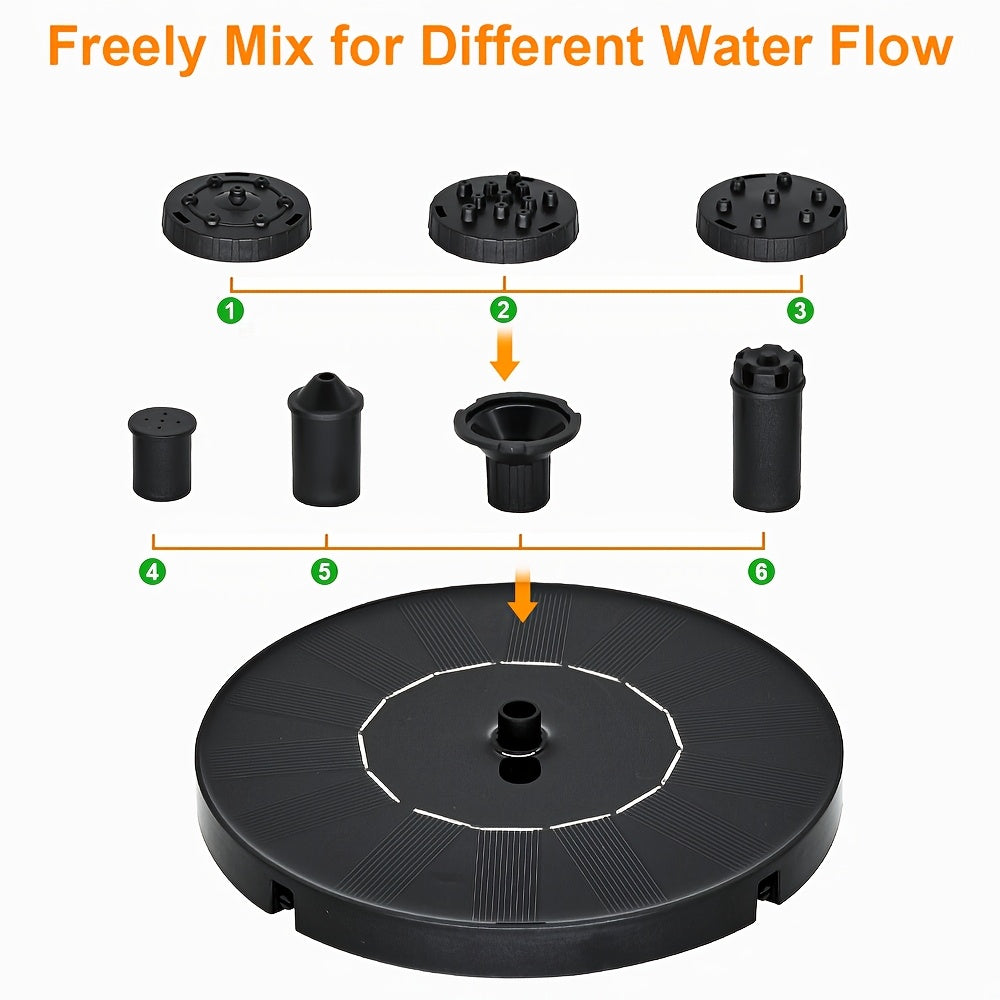 Freely Mix for Different Water Flow

1
2
3

4
5
6