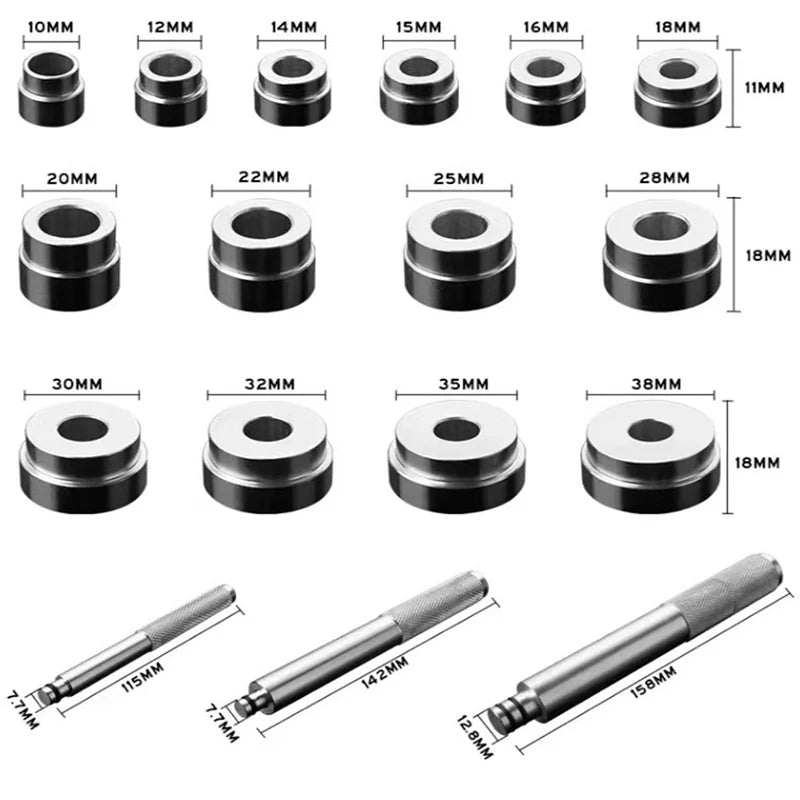 10MM
12MM
14MM
15MM
16MM
18MM
11MM

20MM
22MM
25MM
28MM
18MM

30MM
32MM
35MM
38MM
18MM

7.7MM
115MM
7.7MM
142MM
12.8MM
158MM