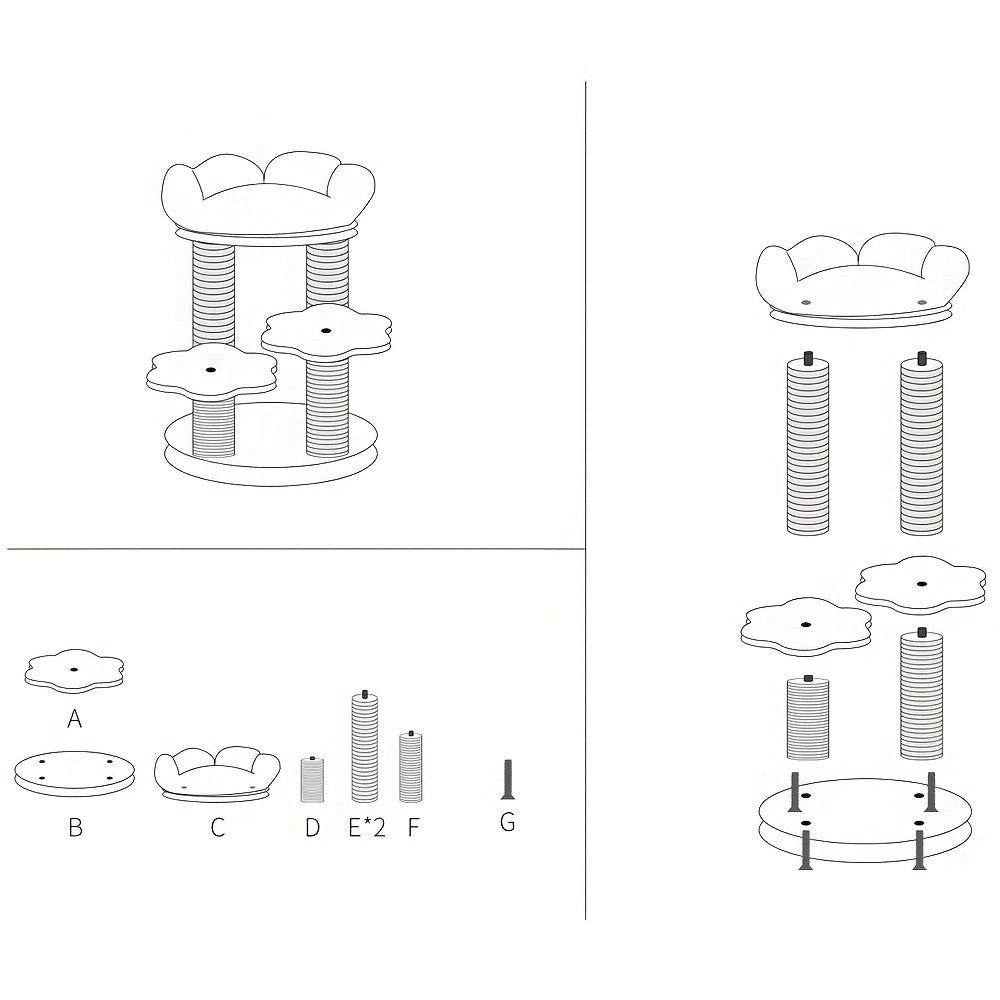 A

B

C

D

E*2

F

G